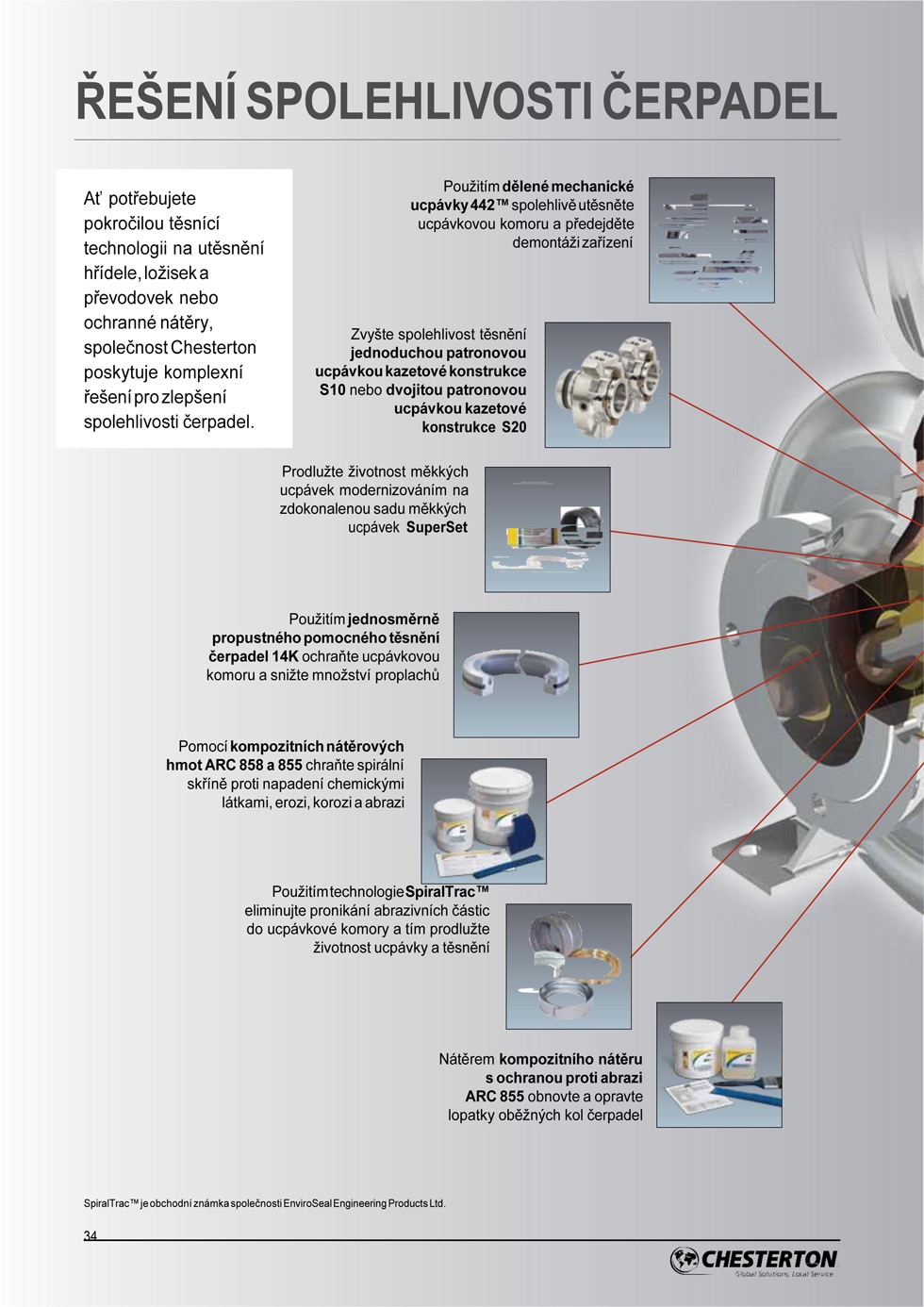 ŘEŠENÍ SPOLEHLIVOSTI ČERPADEL

Ať potřebujete pokročilou těsnící technologii na utěsnění hřídele, ložisek a převodovek nebo ochranné nátěry, společnost Chesterton poskytuje komplexní řešení pro zlepšení spolehlivosti čerpadel.

Použitím dělené mechanické ucpávky 442™ spolehlivě utěsněte ucpávkovou komoru a předejděte demontáži zařízení

Zvyšte spolehlivost těsnění jednoduchou patronovou ucpávkou kazetové konstrukce S10 nebo dvojitou patronovou ucpávkou kazetové konstrukce S20

Prodlužte životnost měkkých ucpávek modernizováním na zdokonalenou sadu měkkých ucpávek SuperSet

Použitím jednosměrně propustného pomocného těsnění čerpadel 14K ochraňte ucpávkovou komoru a snižte množství proplachů

Pomocí kompozitních nátěrových hmot ARC 858 a 855 chraňte spirální skříně proti napadení chemickými látkami, erozi, korozi a abrazi

Použitím technologie SpiralTrac™ eliminujte pronikání abrazivních částic do ucpávkové komory a tím prodlužte životnost ucpávky a těsnění

Nátěrem kompozitního nátěru s ochranou proti abrazi ARC 855 obnovte a opravte lopatky oběžných kol čerpadel

SpiralTrac™ je obchodní známka společnosti EnviroSeal Engineering Products Ltd.

34

CHESTERTON
Global Solutions, Local Service